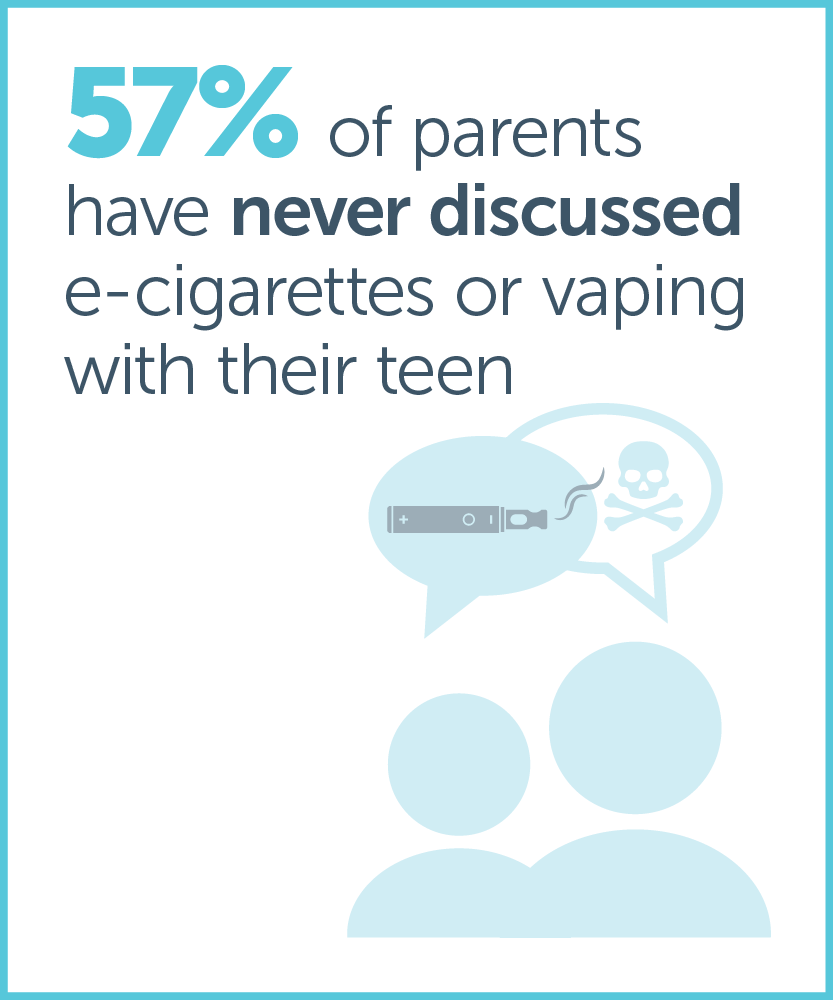 57% of parents have never discussed e-cigarettes or vaping with their teen