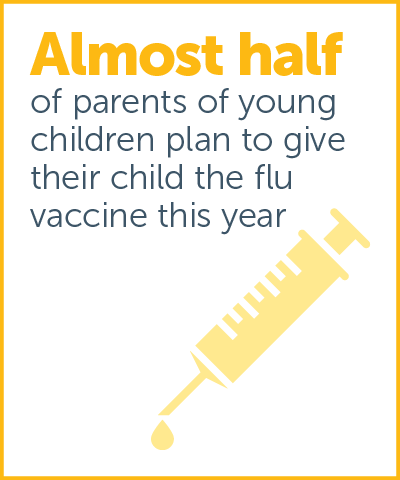 Almost half
of parents of young children plan to give their child the flu vaccine this year